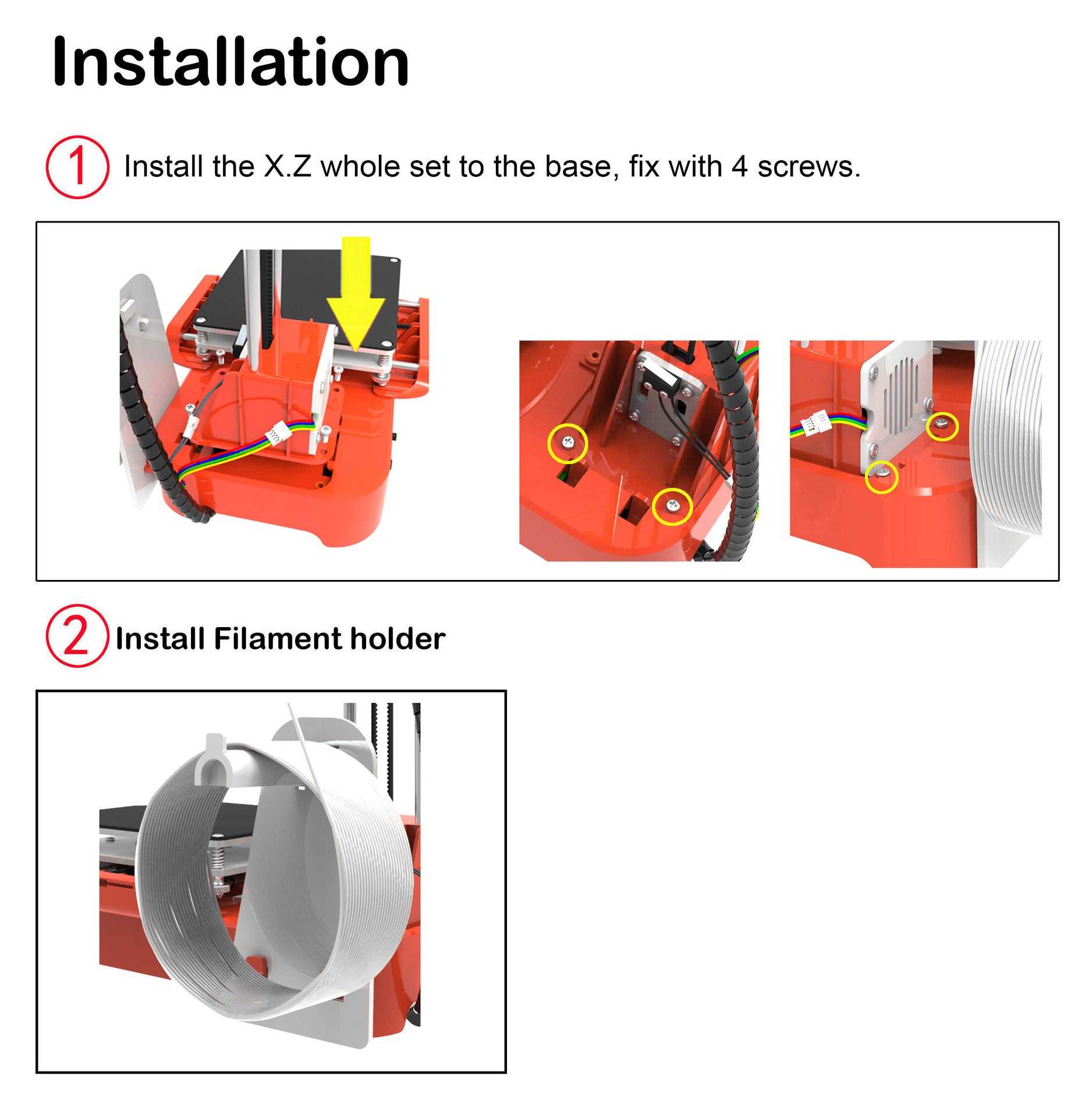 Installation

1 Install the X.Z whole set to the base, fix with 4 screws.

2 Install Filament holder